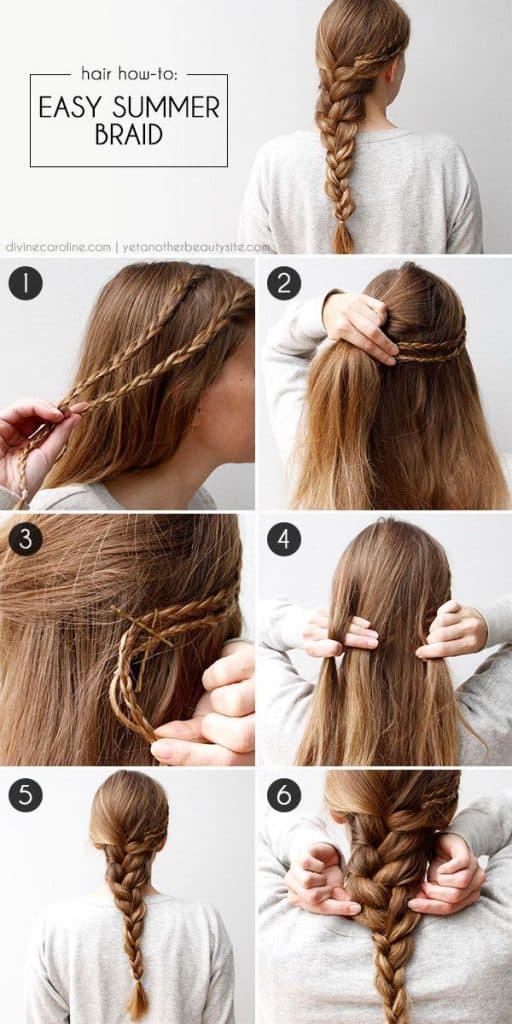 hair how-to:
EASY SUMMER BRAID

divinecaroline.com | yetanotherbeautysite.com

1

2

3

4

5

6